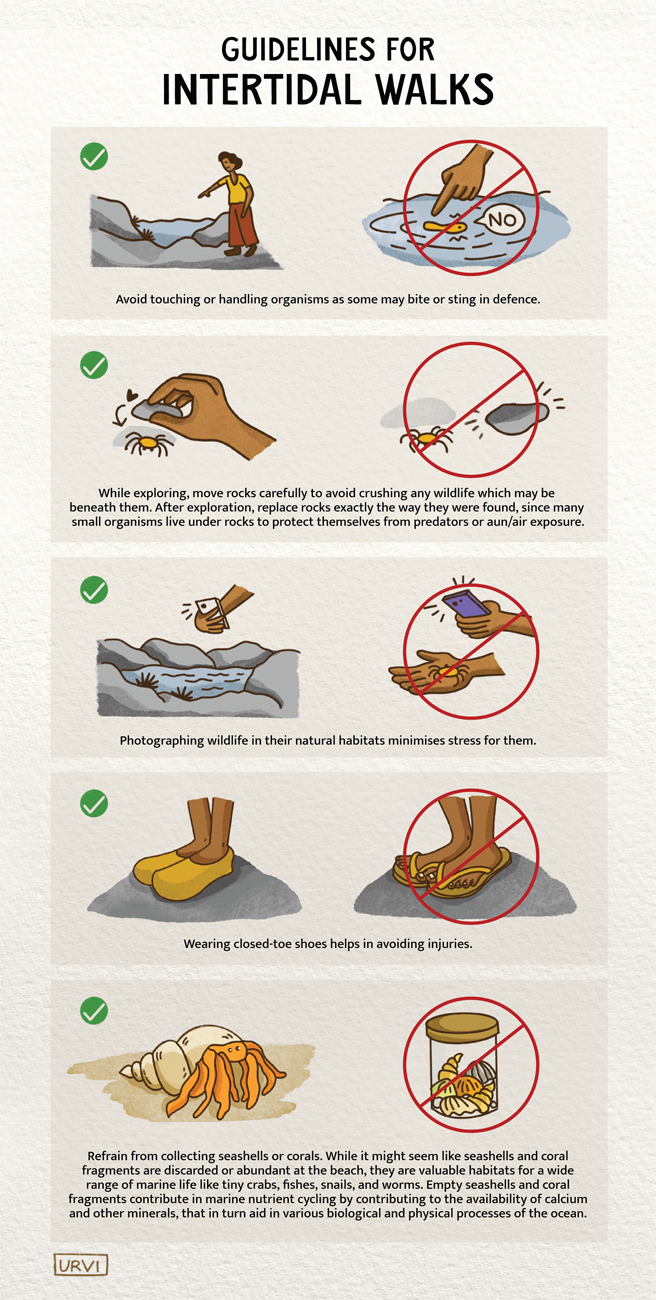 GUIDELINES FOR
INTERTIDAL WALKS

NO

Avoid touching or handling organisms as some may bite or sting in defence.

While exploring, move rocks carefully to avoid crushing any wildlife which may be beneath them. After exploration, replace rocks exactly the way they were found, since many small organisms live under rocks to protect themselves from predators or aun/air exposure.

Photographing wildlife in their natural habitats minimises stress for them.

Wearing closed-toe shoes helps in avoiding injuries.

Refrain from collecting seashells or corals. While it might seem like seashells and coral fragments are discarded or abundant at the beach, they are valuable habitats for a wide range of marine life like tiny crabs, fishes, snails, and worms. Empty seashells and coral fragments contribute in marine nutrient cycling by contributing to the availability of calcium and other minerals, that in turn aid in various biological and physical processes of the ocean.

URVI